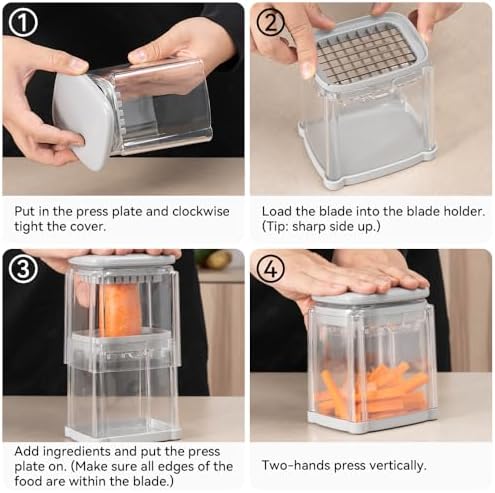 ①

Put in the press plate and clockwise tight the cover.

②

Load the blade into the blade holder. (Tip: sharp side up.)

③

Add ingredients and put the press plate on. (Make sure all edges of the food are within the blade.)

④

Two-hands press vertically.