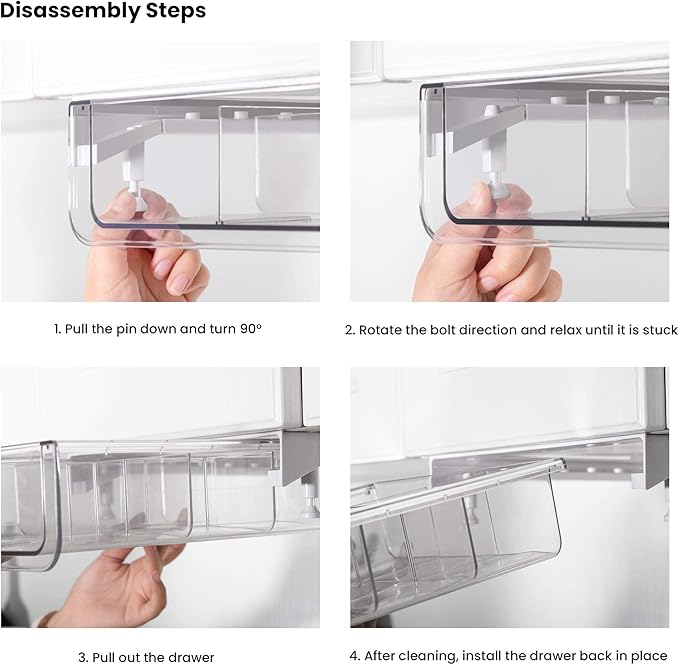 Disassembly Steps

1. Pull the pin down and turn 90°

2. Rotate the bolt direction and relax until it is stuck

3. Pull out the drawer

4. After cleaning, install the drawer back in place