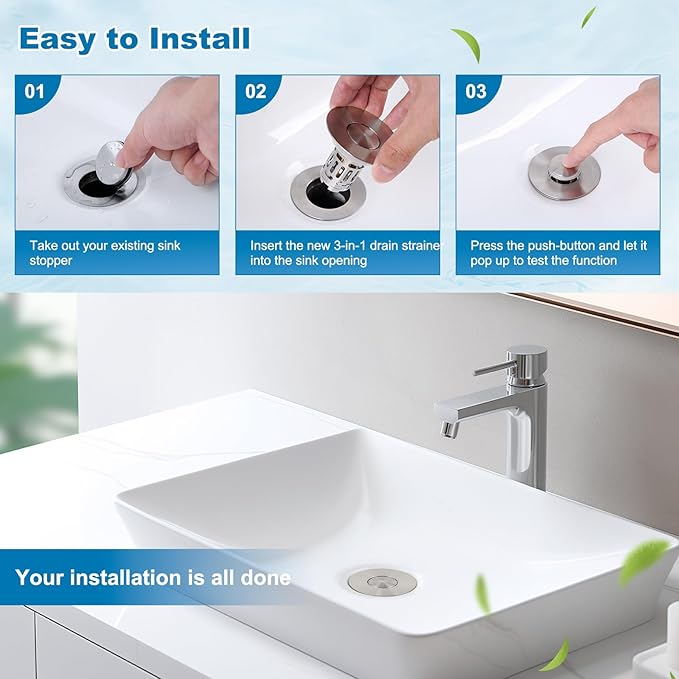 Easy to Install

01

Take out your existing sink stopper

02

Insert the new 3-in-1 drain straine into the sink opening

03

Press the push-button and let it pop up to test the function

Your installation is all done