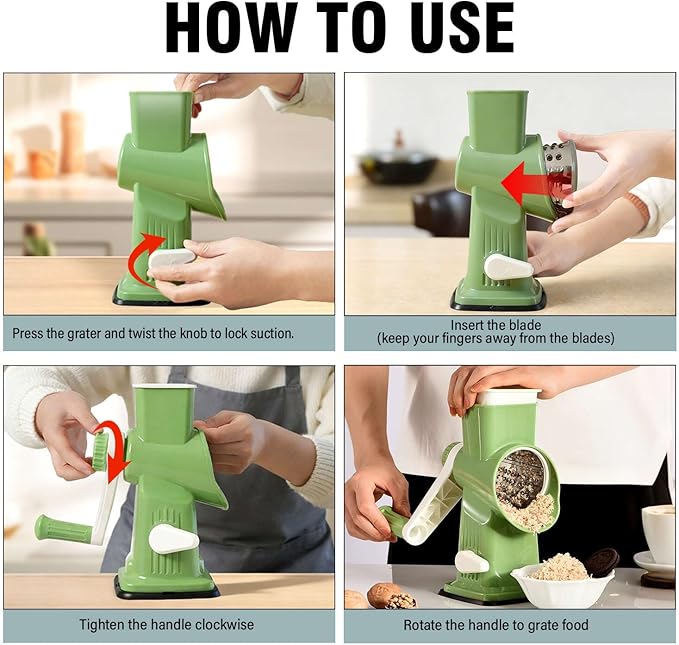 HOW TO USE

Press the grater and twist the knob to lock suction.

Insert the blade
(keep your fingers away from the blades)

Tighten the handle clockwise

Rotate the handle to grate food