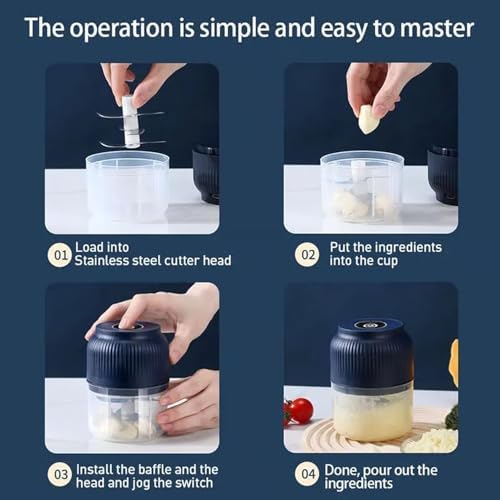 The operation is simple and easy to master

01 Load into Stainless steel cutter head

02 Put the ingredients into the cup

03 Install the baffle and the head and jog the switch

04 Done, pour out the ingredients