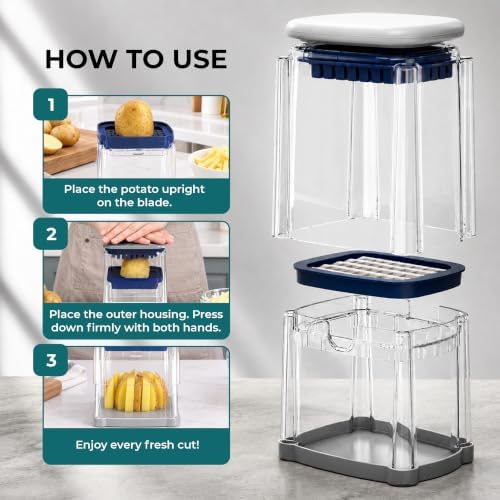 HOW TO USE

1

Place the potato upright on the blade.

2

Place the outer housing. Press down firmly with both hands.

3

Enjoy every fresh cut!