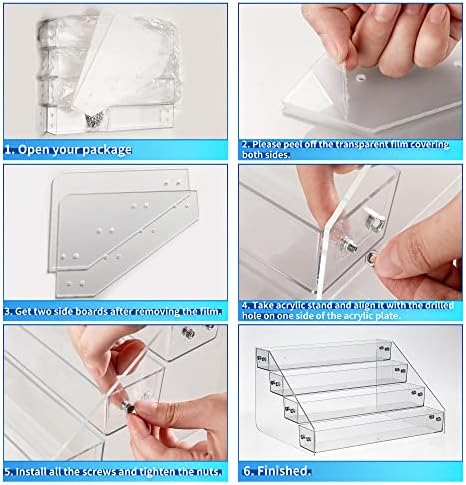 1. Open your package

2. Please peel off the transparent film covering both sides.

3. Get two side boards after removing the film.

4. Take acrylic stand and align it with the drilled hole on one side of the acrylic plate.

5. Install all the screws and tighten the nuts.

6. Finished.