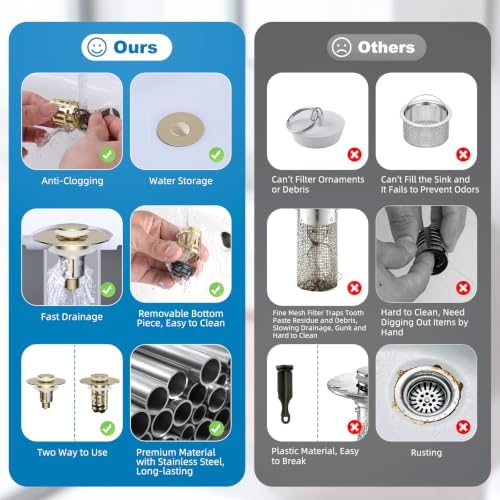 Ours

Anti-Clogging

Water Storage

Fast Drainage

Removable Bottom Piece, Easy to Clean

Two Way to Use

Premium Material with Stainless Steel, Long-lasting

Others

Can't Filter Ornaments or Debris

Can't Fill the Sink and It Fails to Prevent Odors

Fine Mesh Filter Traps Tooth Paste Residue and Debris, Slowing Drainage, Gunk and Hard to Clean

Hard to Clean, Need Digging Out Items by Hand

Plastic Material, Easy to Break

Rusting