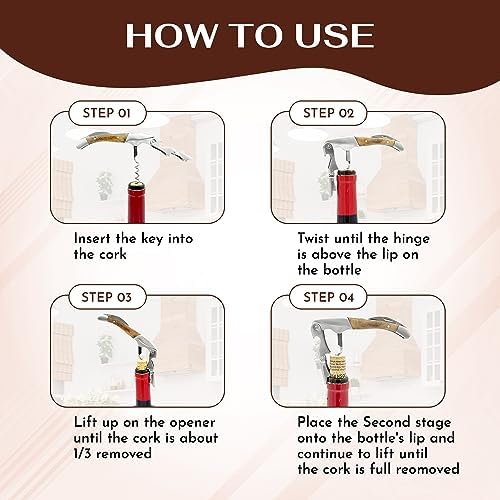 HOW TO USE

STEP 01

Insert the key into the cork

STEP 02

Twist until the hinge is above the lip on the bottle

STEP 03

Lift up on the opener until the cork is about 1/3 removed

STEP 04

Place the Second stage onto the bottle's lip and continue to lift until the cork is full reomoved