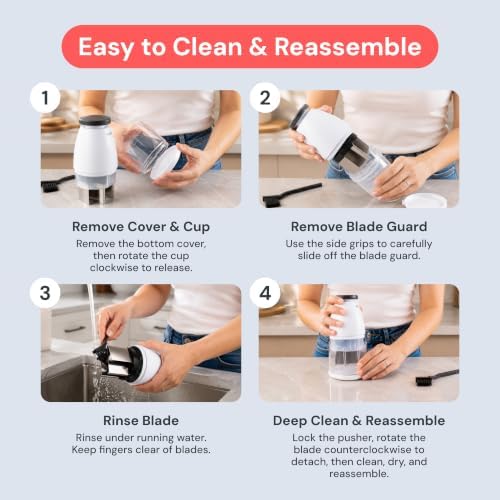 Easy to Clean & Reassemble

1

Remove Cover & Cup

Remove the bottom cover, then rotate the cup clockwise to release.

2

Remove Blade Guard

Use the side grips to carefully slide off the blade guard.

3

Rinse Blade

Rinse under running water. Keep fingers clear of blades.

4

Deep Clean & Reassemble

Lock the pusher, rotate the blade counterclockwise to detach, then clean, dry, and reassemble.