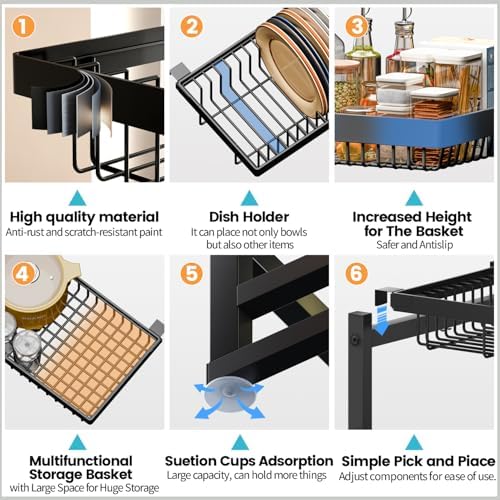 1

High quality material
Anti-rust and scratch-resistant paint

2

Dish Holder
It can place not only bowls but also other items

3

Increased Height for The Basket
Safer and Antislip

4

Multifunctional Storage Basket
with Large Space for Huge Storage

5

Suetion Cups Adsorption
Large capacity, can hold more things

6

Simple Pick and Piace
Adjust components for ease of use.