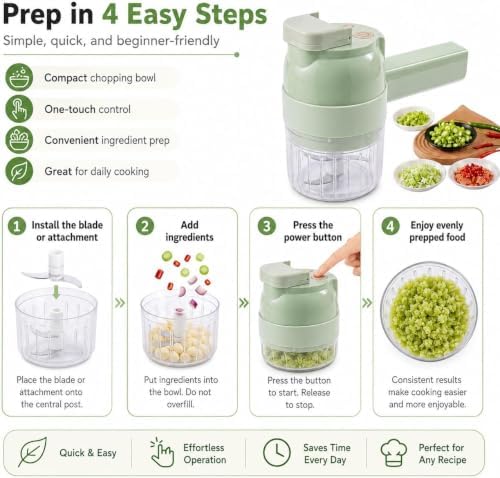 Prep in 4 Easy Steps

Simple, quick, and beginner-friendly

Compact chopping bowl

One-touch control

Convenient ingredient prep

Great for daily cooking

1 Install the blade or attachment

Place the blade or attachment onto the central post.

2 Add ingredients

Put ingredients into the bowl. Do not overfill.

3 Press the power button

Press the button to start. Release to stop.

4 Enjoy evenly prepped food

Consistent results make cooking easier and more enjoyable.

Quick & Easy

Effortless Operation

Saves Time Every Day

Perfect for Any Recipe