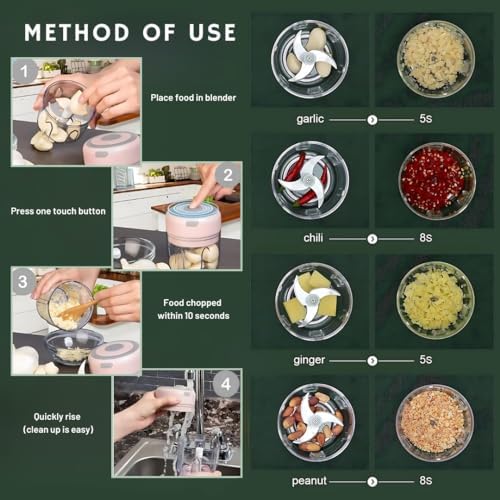 METHOD OF USE

1

Place food in blender

2

Press one touch button

3

Food chopped within 10 seconds

4

Quickly rise (clean up is easy)

garlic 5s

chili 8s

ginger 5s

peanut 8s