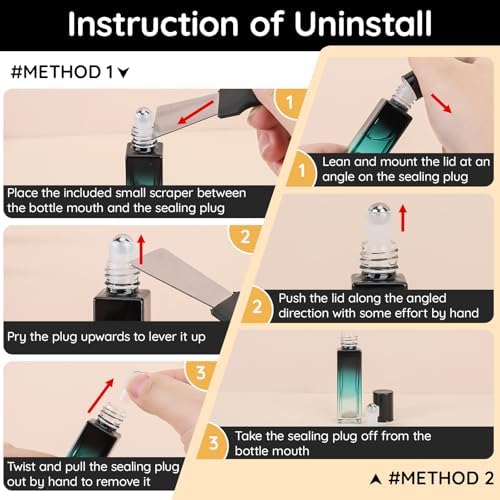 Instruction of Uninstall

#METHOD 1

1
Place the included small scraper between the bottle mouth and the sealing plug

2
Pry the plug upwards to lever it up

3
Twist and pull the sealing plug out by hand to remove it

1
Lean and mount the lid at an angle on the sealing plug

2
Push the lid along the angled direction with some effort by hand

3
Take the sealing plug off from the bottle mouth

#METHOD 2