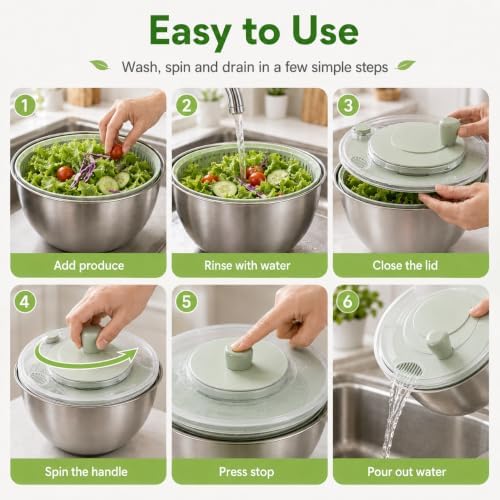 Easy to Use

Wash, spin and drain in a few simple steps

1

Add produce

2

Rinse with water

3

Close the lid

4

Spin the handle

5

Press stop

6

Pour out water