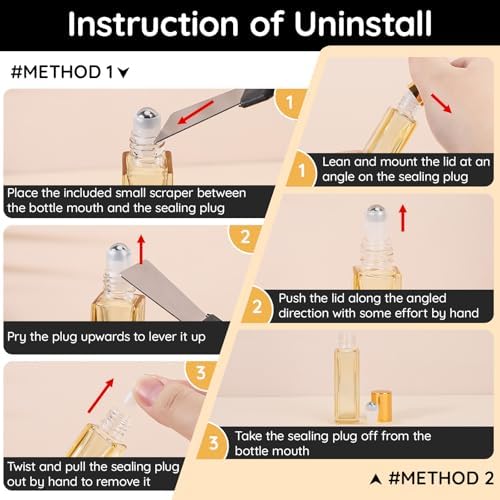 Instruction of Uninstall

#METHOD 1

1

Place the included small scraper between the bottle mouth and the sealing plug

2

Pry the plug upwards to lever it up

3

Twist and pull the sealing plug out by hand to remove it

1

Lean and mount the lid at an angle on the sealing plug

2

Push the lid along the angled direction with some effort by hand

3

Take the sealing plug off from the bottle mouth

#METHOD 2