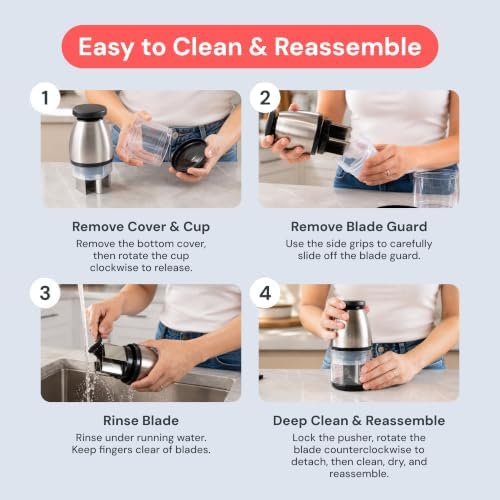 Easy to Clean & Reassemble

1

Remove Cover & Cup

Remove the bottom cover, then rotate the cup clockwise to release.

2

Remove Blade Guard

Use the side grips to carefully slide off the blade guard.

3

Rinse Blade

Rinse under running water. Keep fingers clear of blades.

4

Deep Clean & Reassemble

Lock the pusher, rotate the blade counterclockwise to detach, then clean, dry, and reassemble.