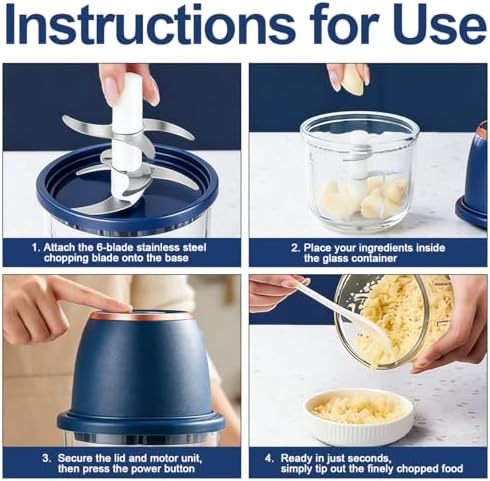 Instructions for Use

1. Attach the 6-blade stainless steel chopping blade onto the base

2. Place your ingredients inside the glass container

3. Secure the lid and motor unit, then press the power button

4. Ready in just seconds, simply tip out the finely chopped food