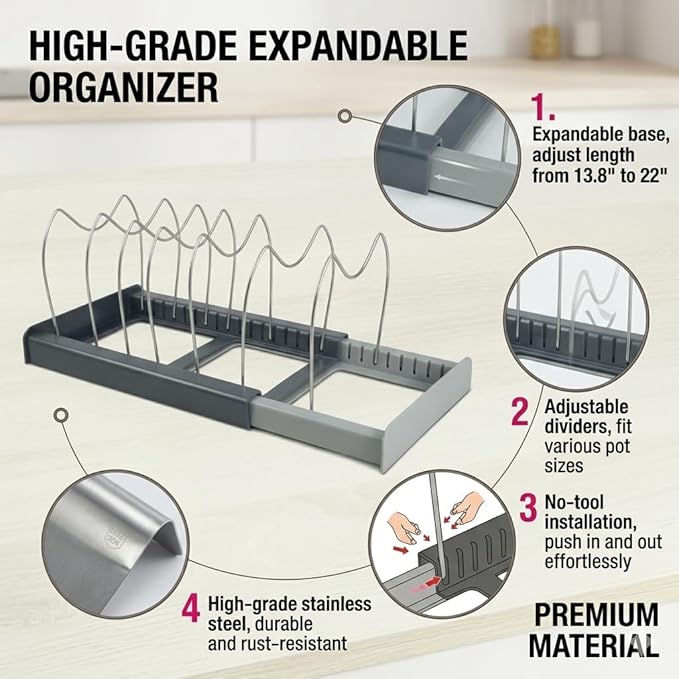 HIGH-GRADE EXPANDABLE ORGANIZER

1. Expandable base, adjust length from 13.8" to 22"

2 Adjustable dividers, fit various pot sizes

3 No-tool installation, push in and out effortlessly

4 High-grade stainless steel, durable and rust-resistant

PREMIUM MATERIAL