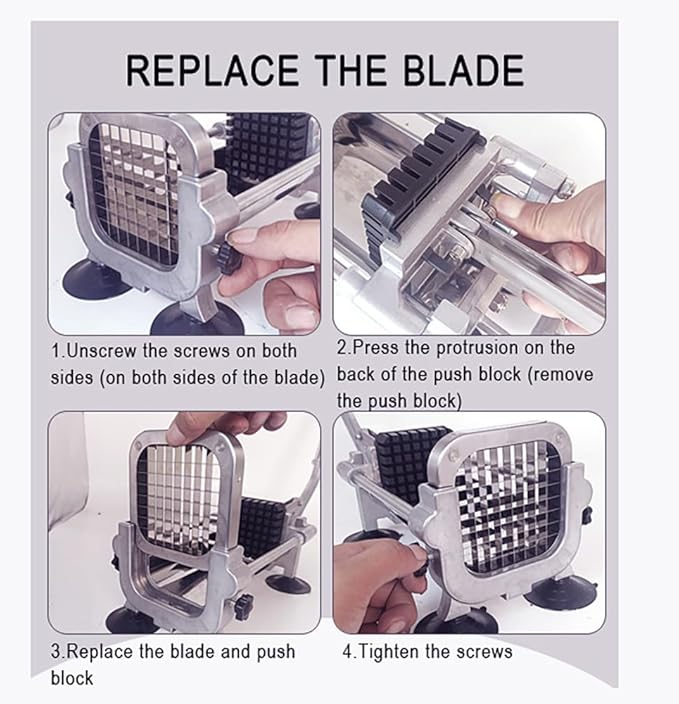 REPLACE THE BLADE

1.Unscrew the screws on both sides (on both sides of the blade)

2.Press the protrusion on the back of the push block (remove the push block)

3.Replace the blade and push block

4.Tighten the screws