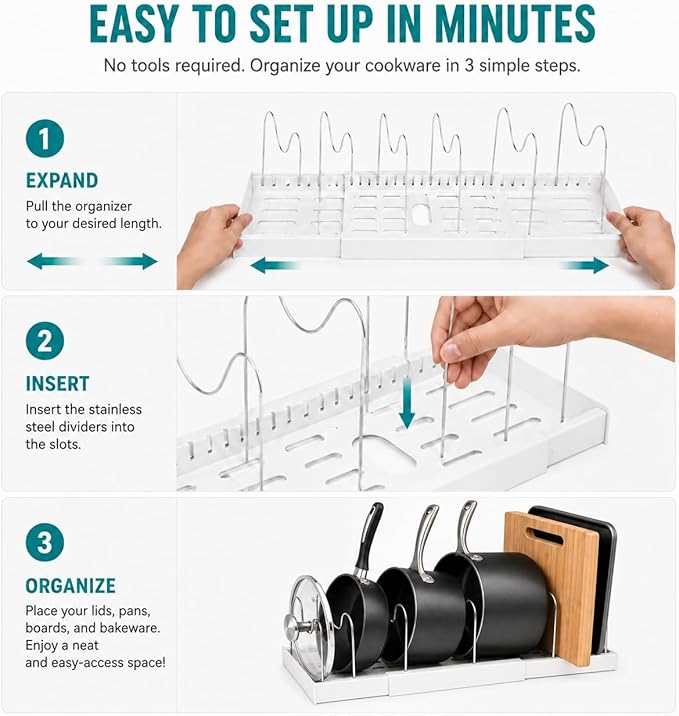 EASY TO SET UP IN MINUTES

No tools required. Organize your cookware in 3 simple steps.

1

EXPAND

Pull the organizer to your desired length.

2

INSERT

Insert the stainless steel dividers into the slots.

3

ORGANIZE

Place your lids, pans, boards, and bakeware. Enjoy a neat and easy-access space!