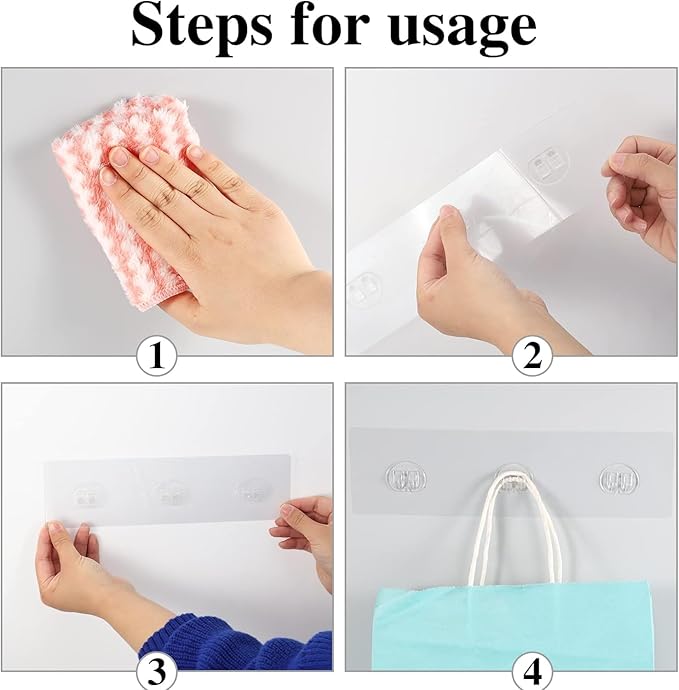 Steps for usage

1

2

3

4