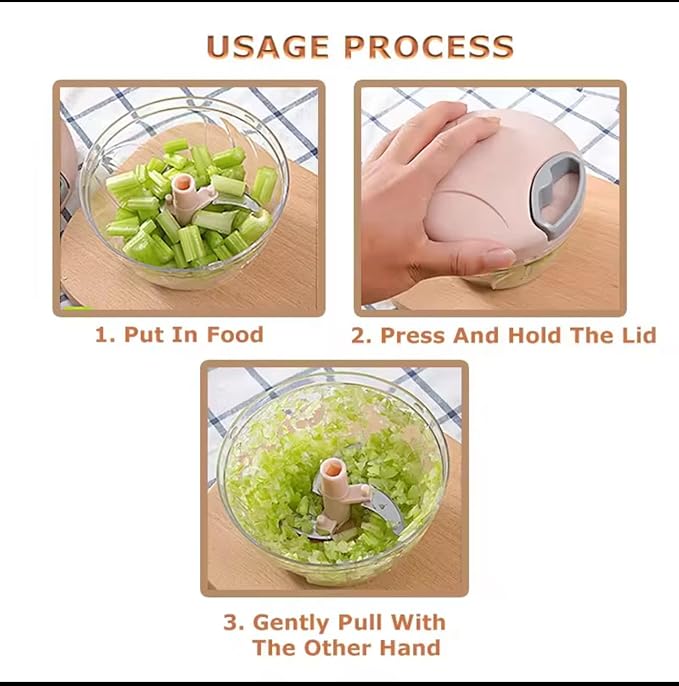 USAGE PROCESS

1. Put In Food

2. Press And Hold The Lid

3. Gently Pull With The Other Hand