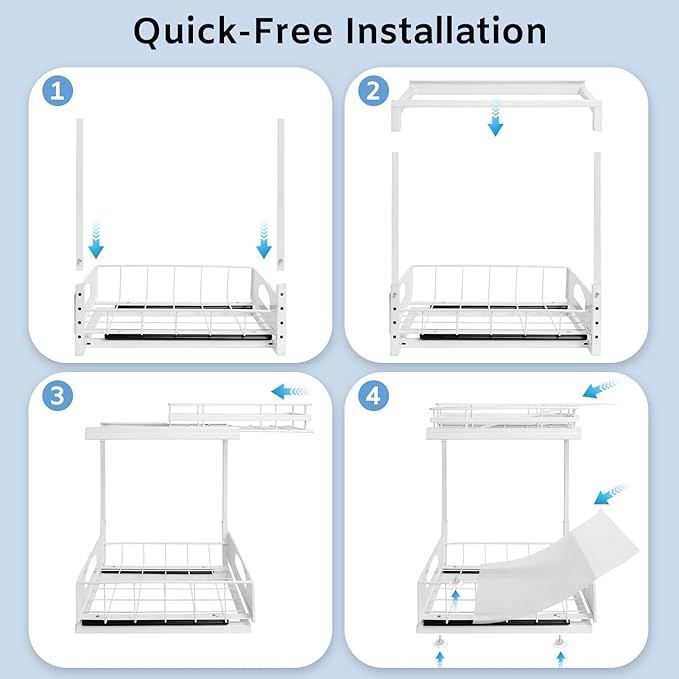 Quick-Free Installation

1

2

3

4