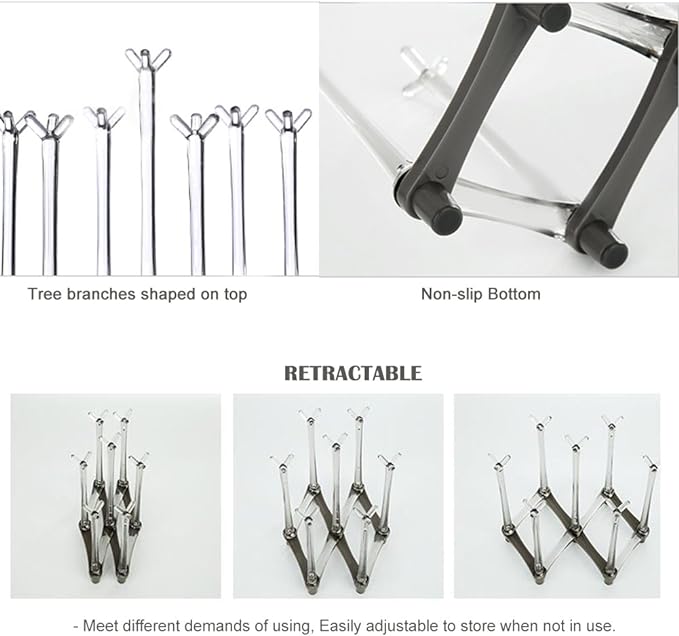 Tree branches shaped on top

Non-slip Bottom

RETRACTABLE

- Meet different demands of using, Easily adjustable to store when not in use.