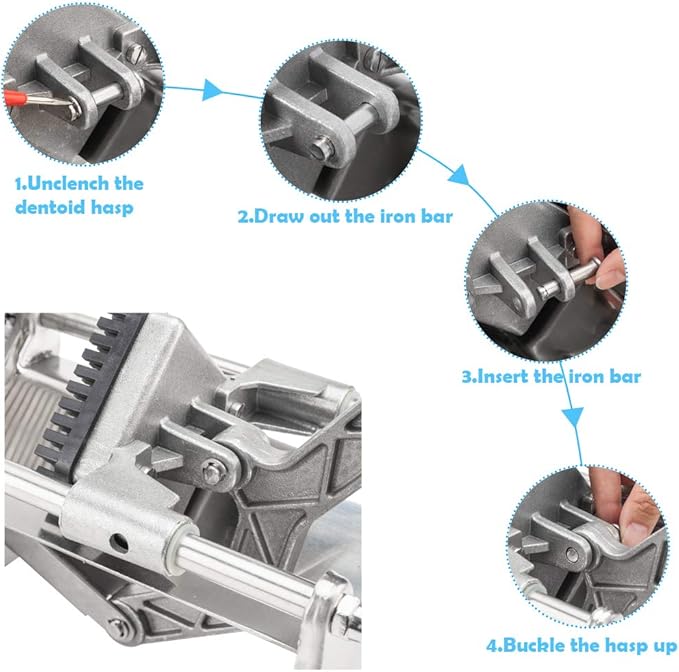 1.Unclench the dentoid hasp

2.Draw out the iron bar

3.Insert the iron bar

4.Buckle the hasp up