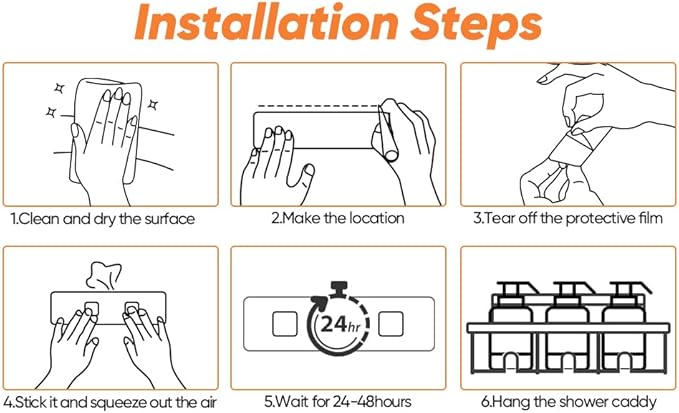 Installation Steps

1.Clean and dry the surface

2.Make the location

3.Tear off the protective film

4.Stick it and squeeze out the air

24hr

5.Wait for 24-48hours

6.Hang the shower caddy