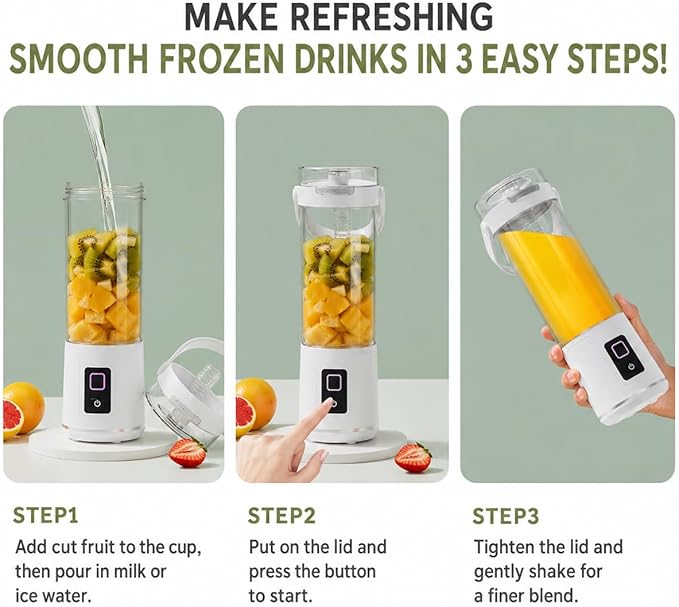 MAKE REFRESHING
SMOOTH FROZEN DRINKS IN 3 EASY STEPS!

STEP1
Add cut fruit to the cup, then pour in milk or ice water.

STEP2
Put on the lid and press the button to start.

STEP3
Tighten the lid and gently shake for a finer blend.