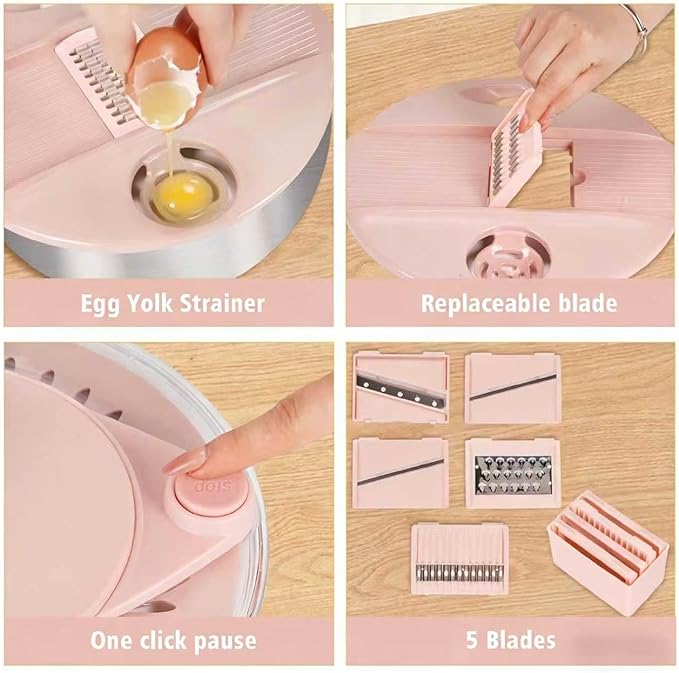 Egg Yolk Strainer

Replaceable blade

STOP

One click pause

5 Blades