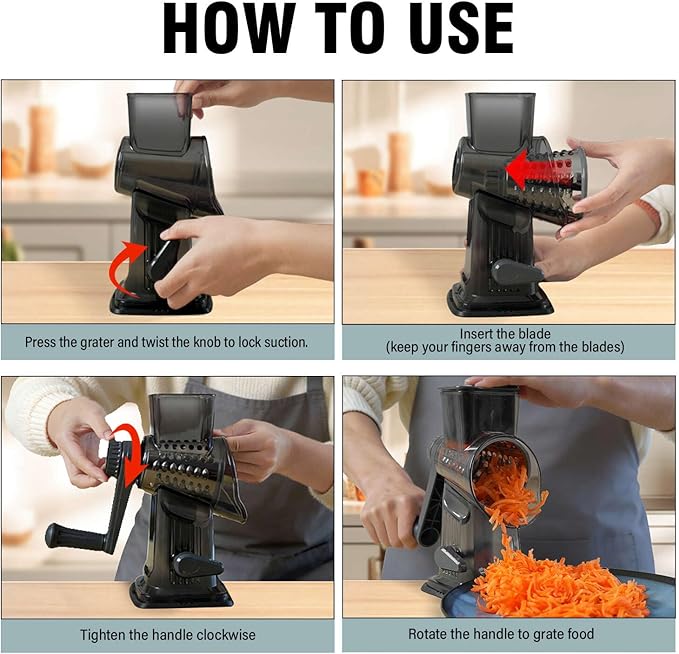 HOW TO USE

Press the grater and twist the knob to lock suction.

Insert the blade
(keep your fingers away from the blades)

Tighten the handle clockwise

Rotate the handle to grate food