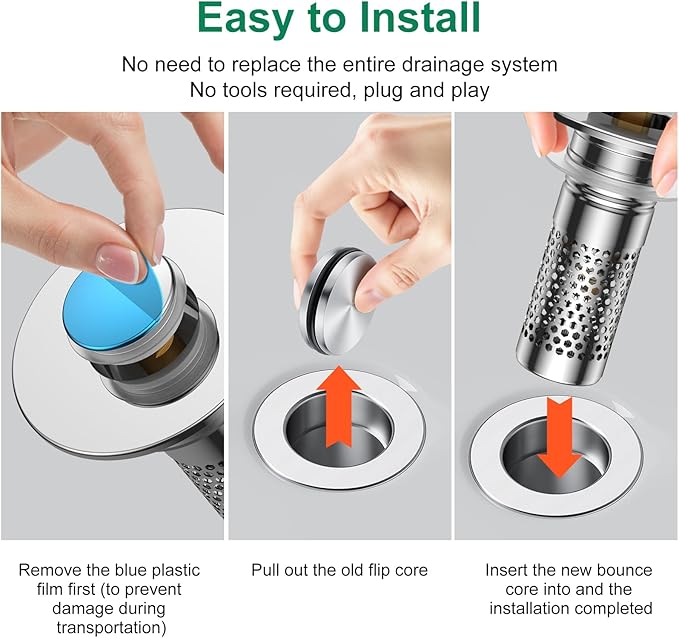 Easy to Install

No need to replace the entire drainage system
No tools required, plug and play

Remove the blue plastic film first (to prevent damage during transportation)

Pull out the old flip core

Insert the new bounce core into and the installation completed