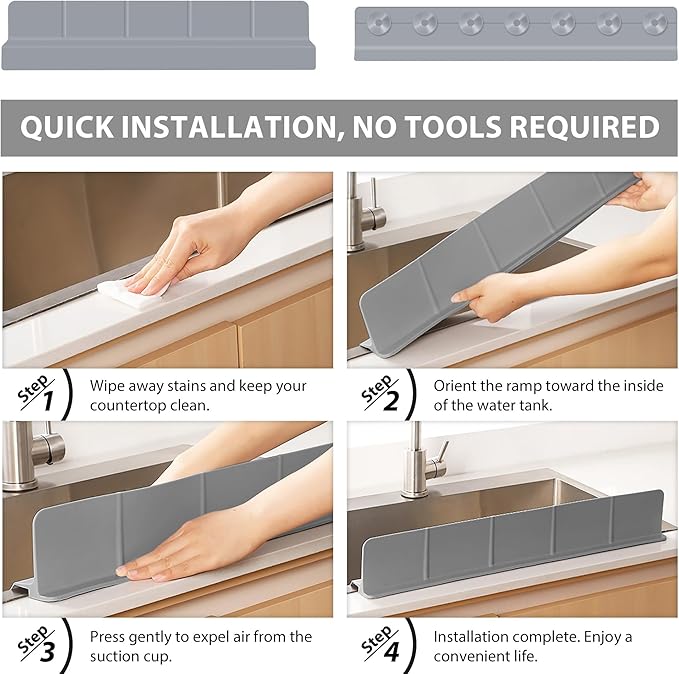 QUICK INSTALLATION, NO TOOLS REQUIRED

Step 1 Wipe away stains and keep your countertop clean.

Step 2 Orient the ramp toward the inside of the water tank.

Step 3 Press gently to expel air from the suction cup.

Step 4 Installation complete. Enjoy a convenient life.