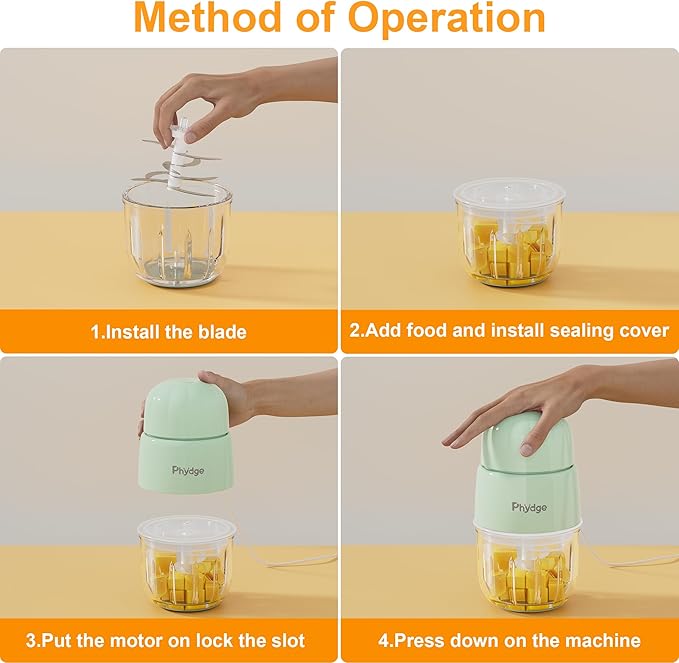 Method of Operation

1.Install the blade

2.Add food and install sealing cover

Phydge

3.Put the motor on lock the slot

Phydge

4.Press down on the machine