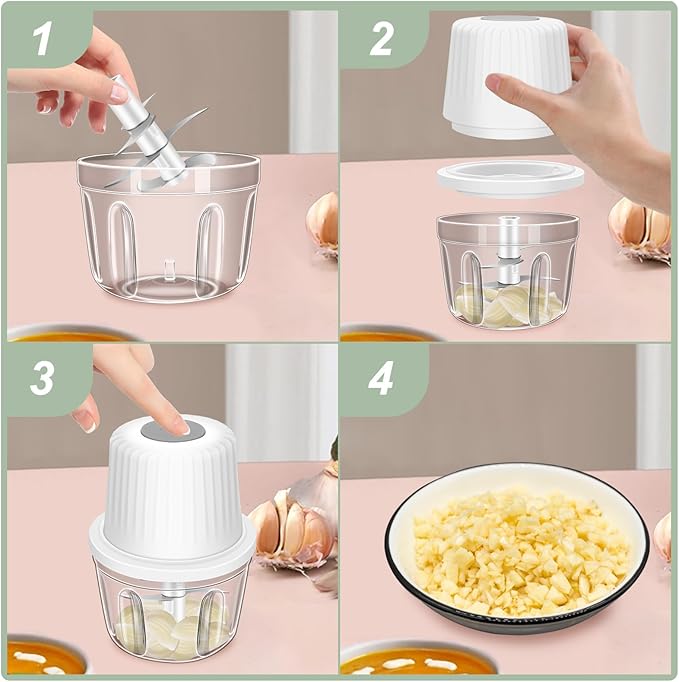 1

2

3

4