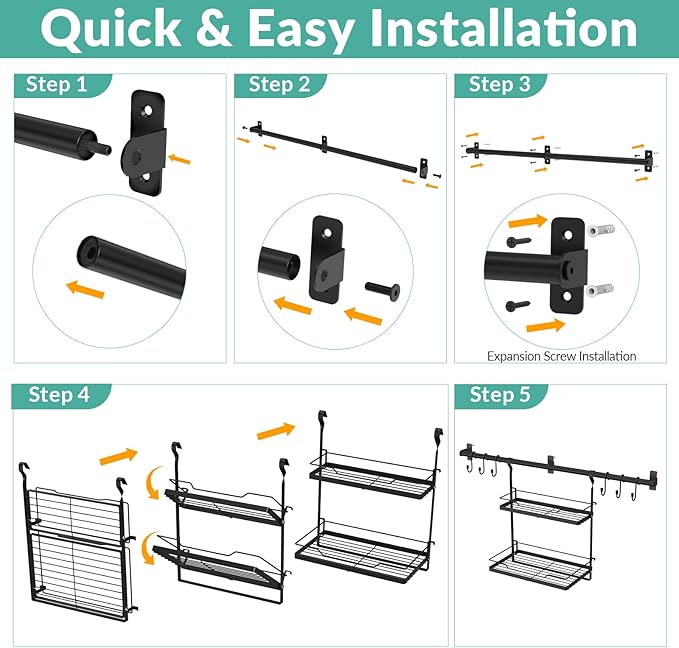 Quick & Easy Installation

Step 1

Step 2

Step 3

Expansion Screw Installation

Step 4

Step 5