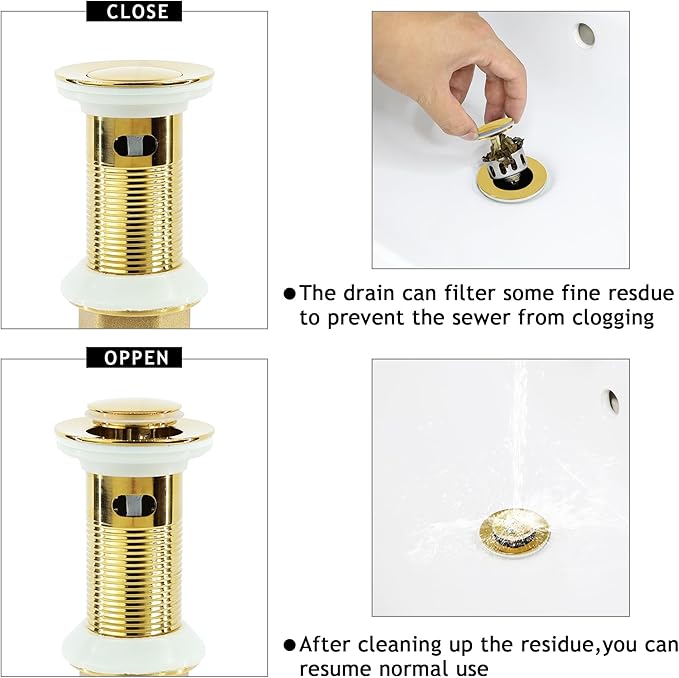 CLOSE

●The drain can filter some fine resdue to prevent the sewer from clogging

OPPEN

●After cleaning up the residue,you can resume normal use