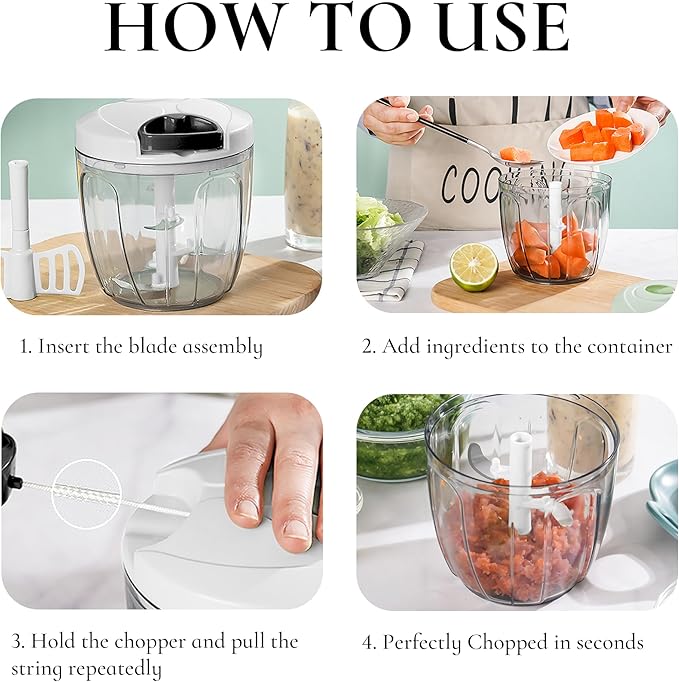 HOW TO USE

COO

1. Insert the blade assembly

2. Add ingredients to the container

3. Hold the chopper and pull the string repeatedly

4. Perfectly Chopped in seconds