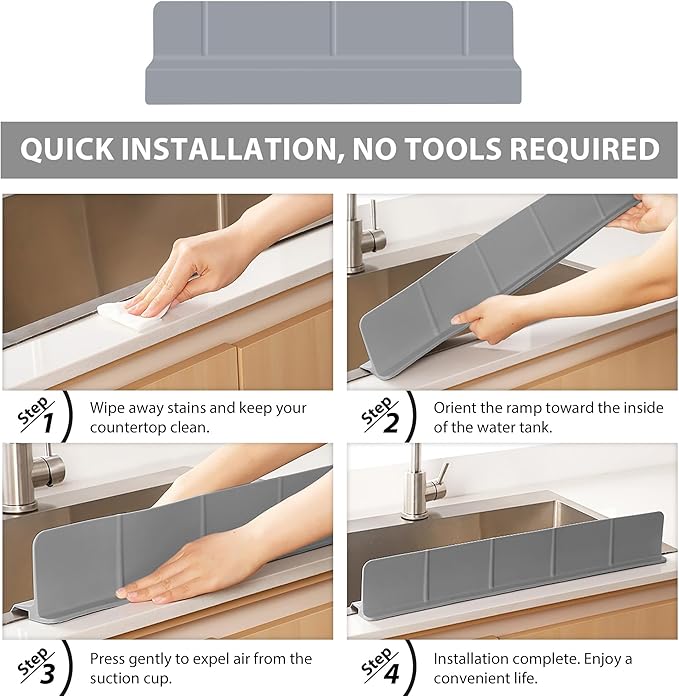 QUICK INSTALLATION, NO TOOLS REQUIRED

Step 1 Wipe away stains and keep your countertop clean.

Step 2 Orient the ramp toward the inside of the water tank.

Step 3 Press gently to expel air from the suction cup.

Step 4 Installation complete. Enjoy a convenient life.