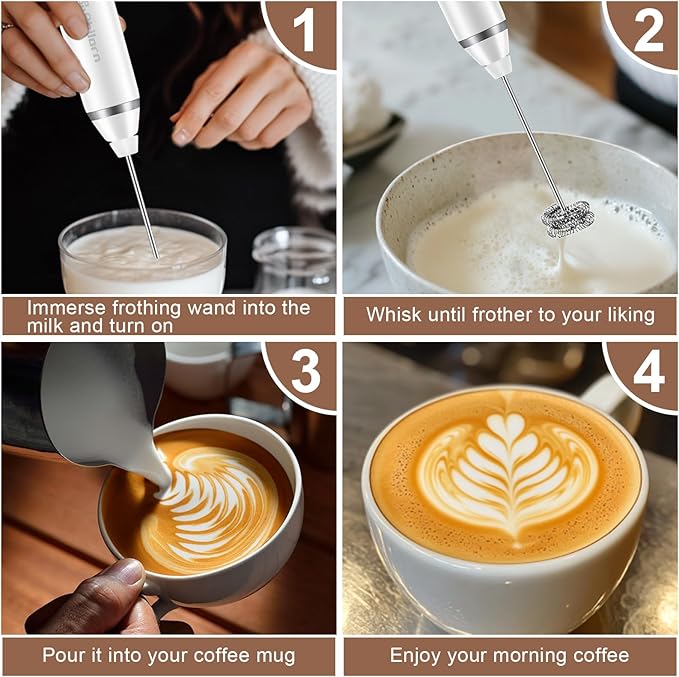 1

Immerse frothing wand into the milk and turn on

2

Whisk until frother to your liking

3

Pour it into your coffee mug

4

Enjoy your morning coffee