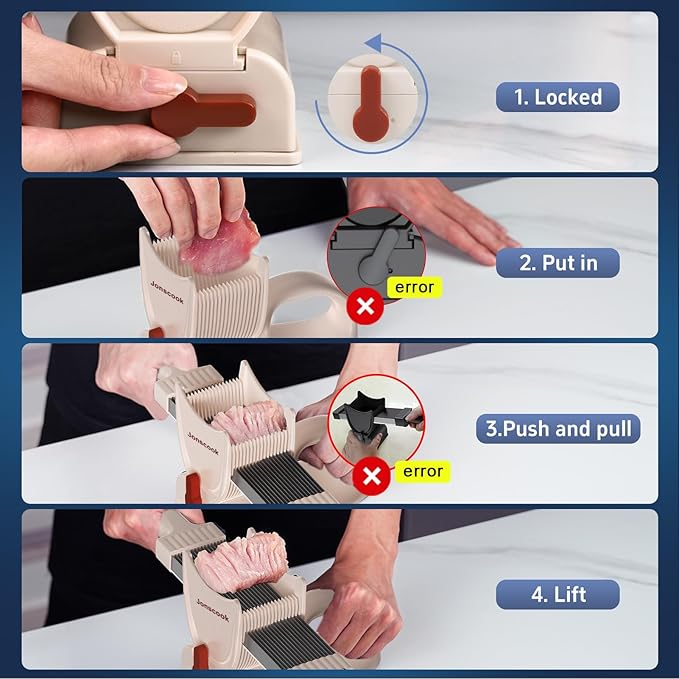 1. Locked

Jomscook

error

2. Put in

Jomscook

error

3.Push and pull

Jomscook

4. Lift