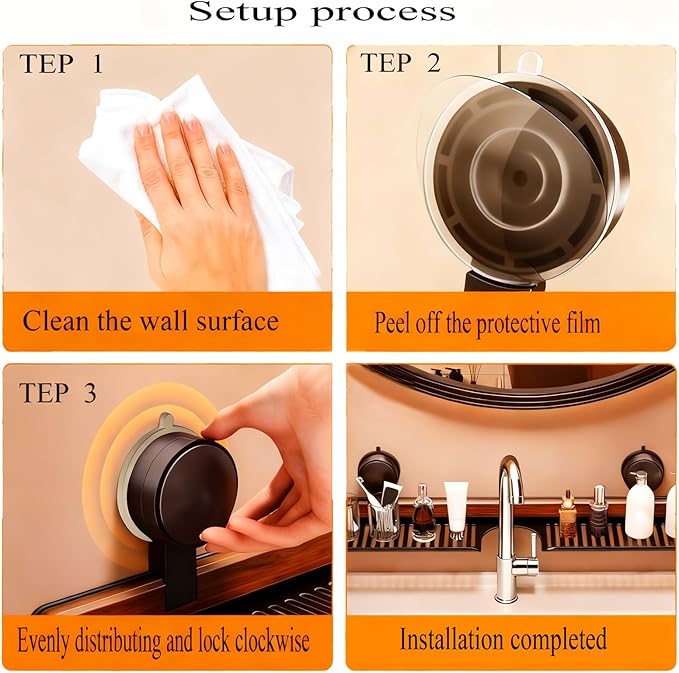 Setup process

TEP 1

Clean the wall surface

TEP 2

Peel off the protective film

TEP 3

Evenly distributing and lock clockwise

Installation completed