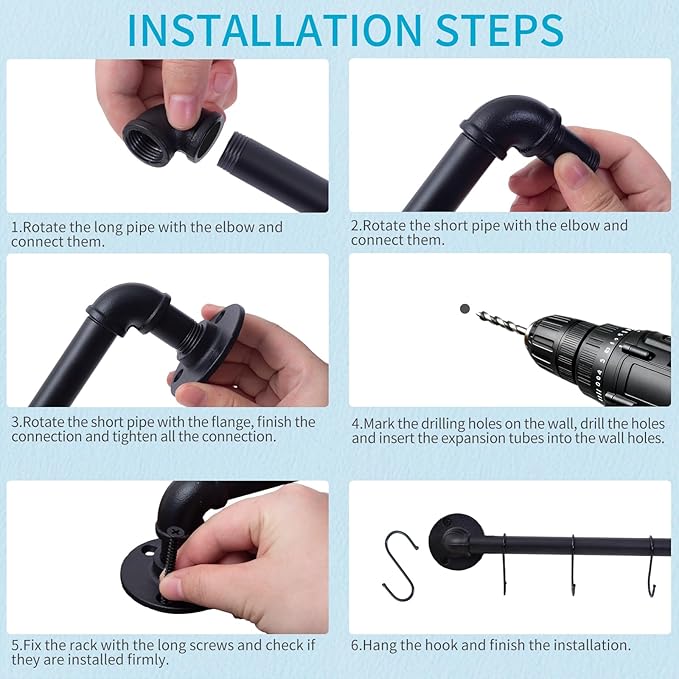 INSTALLATION STEPS

1.Rotate the long pipe with the elbow and connect them.

2.Rotate the short pipe with the elbow and connect them.

3.Rotate the short pipe with the flange, finish the connection and tighten all the connection.

4.Mark the drilling holes on the wall, drill the holes and insert the expansion tubes into the wall holes.

5.Fix the rack with the long screws and check if they are installed firmly.

6.Hang the hook and finish the installation.