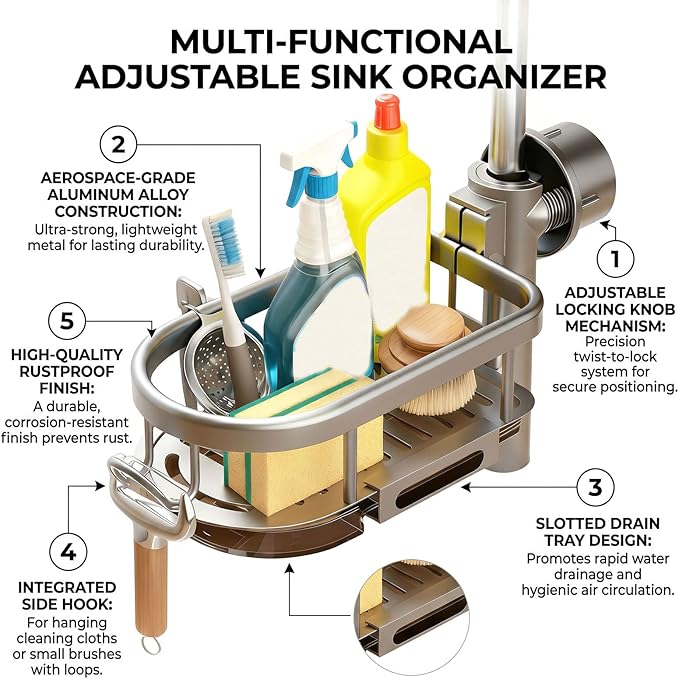 MULTI-FUNCTIONAL
ADJUSTABLE SINK ORGANIZER

2

AEROSPACE-GRADE ALUMINUM ALLOY CONSTRUCTION:
Ultra-strong, lightweight metal for lasting durability.

5

HIGH-QUALITY RUSTPROOF FINISH:
A durable, corrosion-resistant finish prevents rust.

4

INTEGRATED SIDE HOOK:
For hanging cleaning cloths or small brushes with loops.

1

ADJUSTABLE LOCKING KNOB MECHANISM:
Precision twist-to-lock system for secure positioning.

3

SLOTTED DRAIN TRAY DESIGN:
Promotes rapid water drainage and hygienic air circulation.