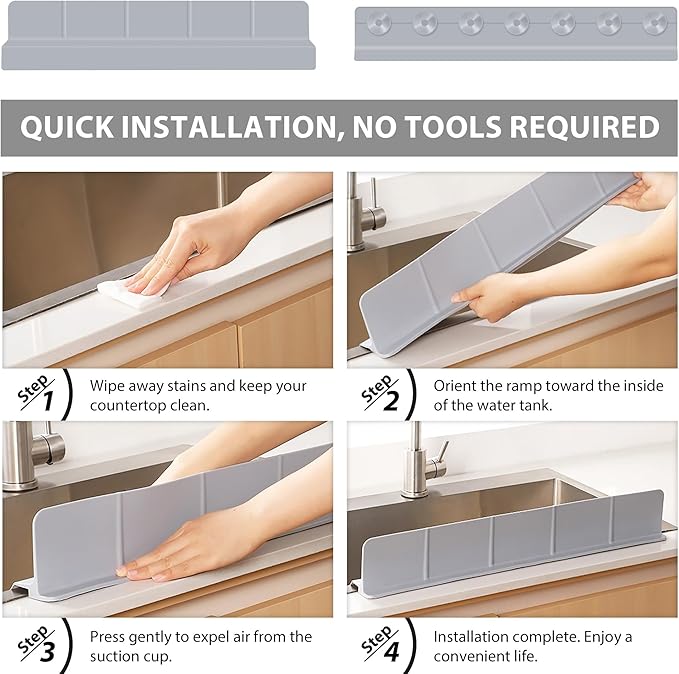 QUICK INSTALLATION, NO TOOLS REQUIRED

Step 1 Wipe away stains and keep your countertop clean.

Step 2 Orient the ramp toward the inside of the water tank.

Step 3 Press gently to expel air from the suction cup.

Step 4 Installation complete. Enjoy a convenient life.