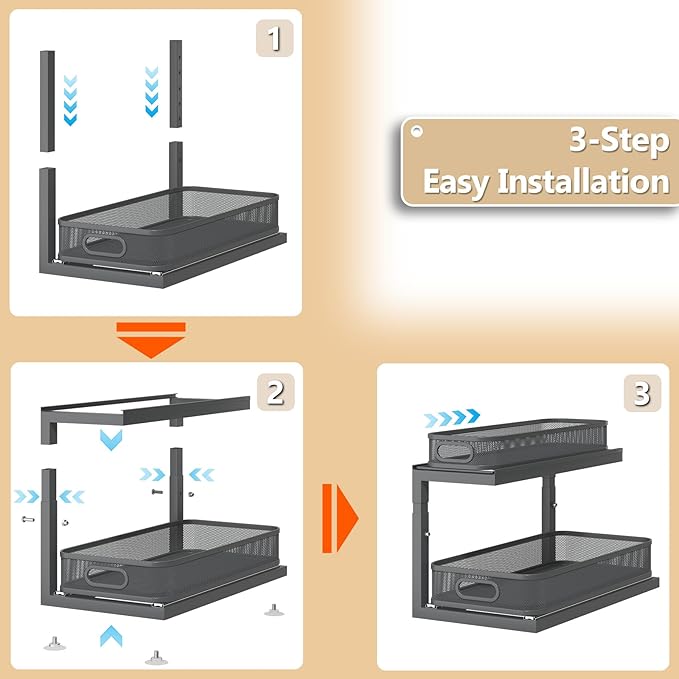 1

3-Step
Easy Installation

2

3