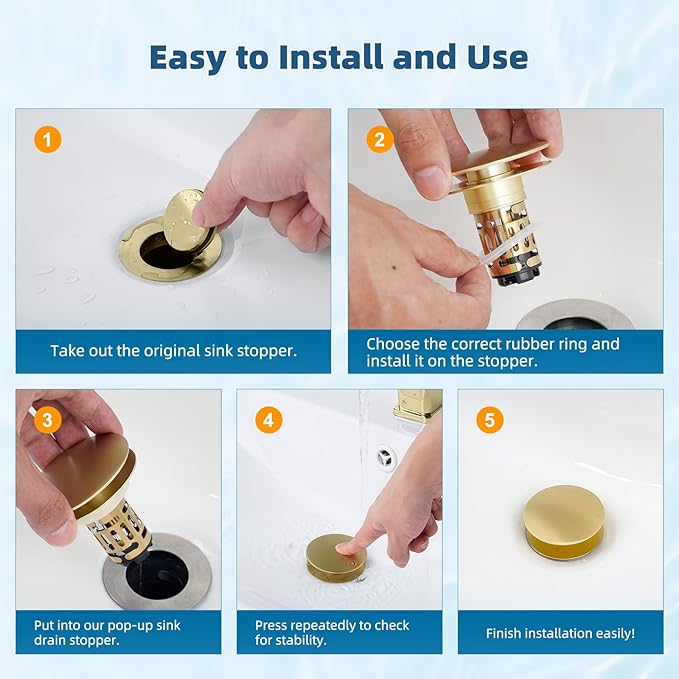 Easy to Install and Use

1

Take out the original sink stopper.

2

Choose the correct rubber ring and install it on the stopper.

3

Put into our pop-up sink drain stopper.

4

Press repeatedly to check for stability.

5

Finish installation easily!