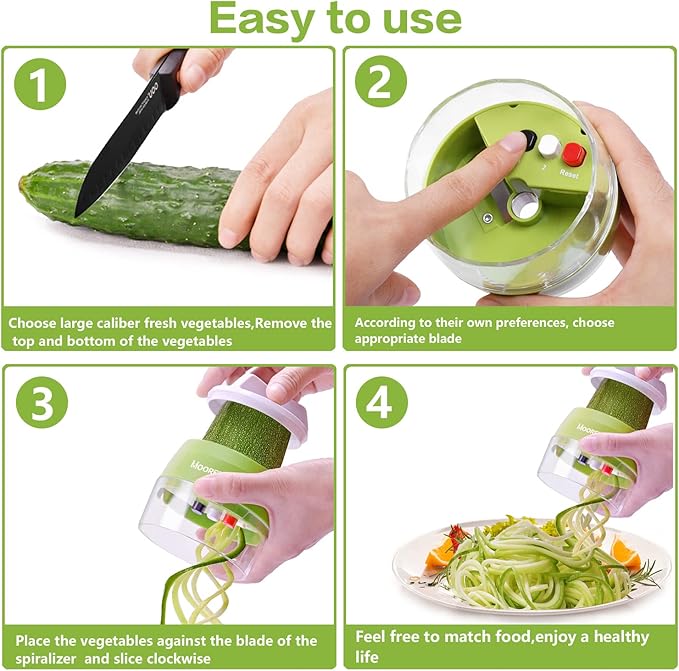 Easy to use

1

Choose large caliber fresh vegetables,Remove the top and bottom of the vegetables

2

2 Reset

According to their own preferences, choose appropriate blade

3

MOORE

Place the vegetables against the blade of the spiralizer and slice clockwise

4

MOORE

Feel free to match food,enjoy a healthy life