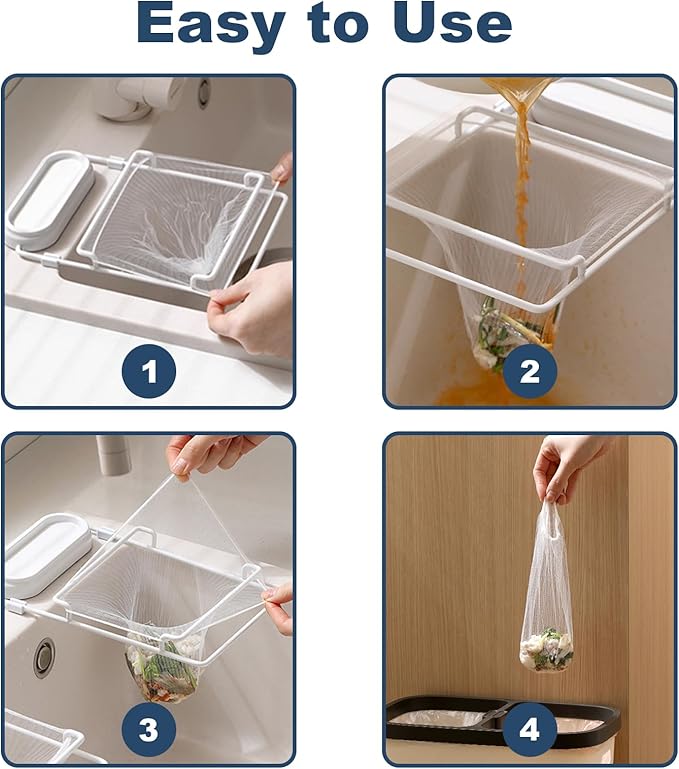 Easy to Use

1

2

3

4