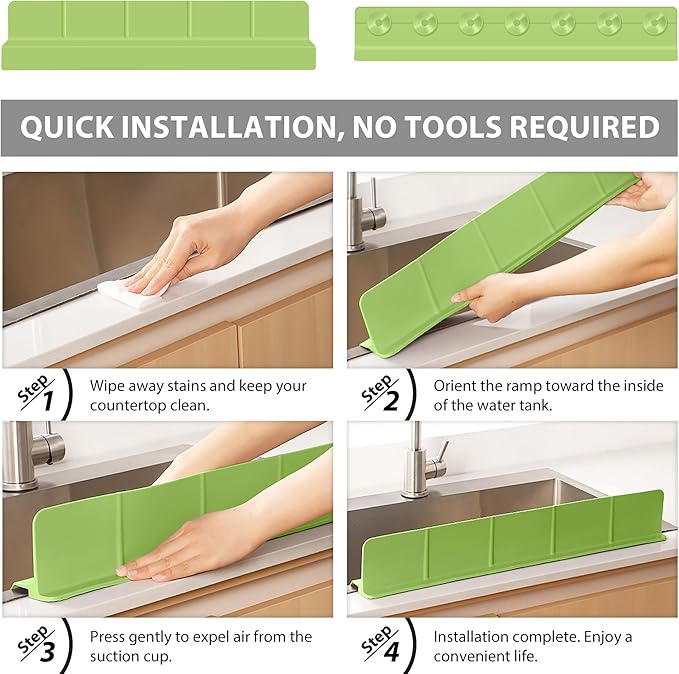 QUICK INSTALLATION, NO TOOLS REQUIRED

Step 1 Wipe away stains and keep your countertop clean.

Step 2 Orient the ramp toward the inside of the water tank.

Step 3 Press gently to expel air from the suction cup.

Step 4 Installation complete. Enjoy a convenient life.