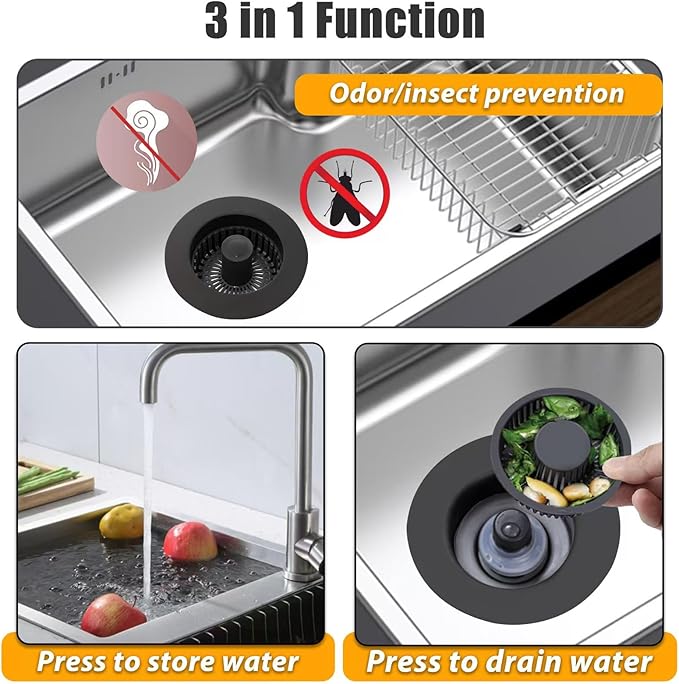 3 in 1 Function

Odor/insect prevention

Press to store water

Press to drain water